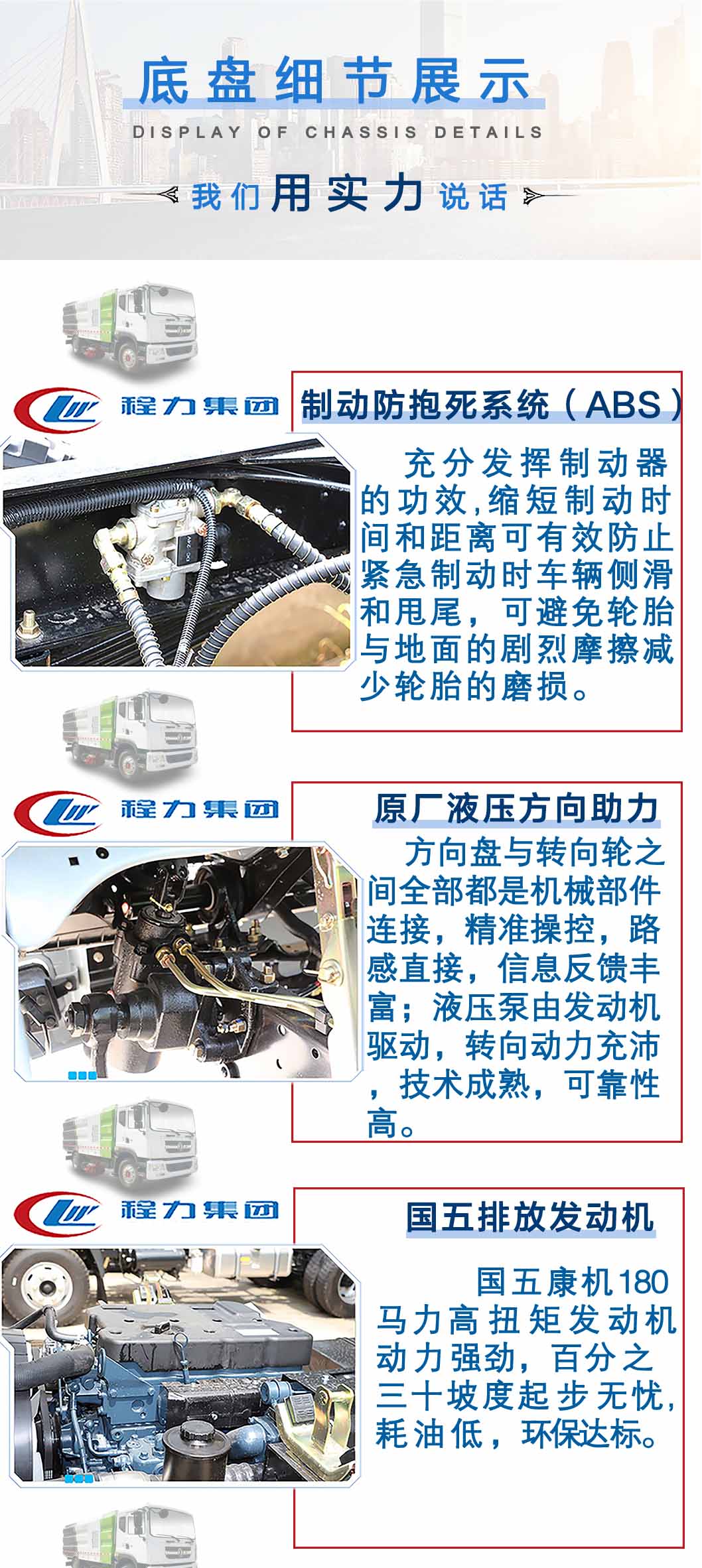 底盘细节展示

DISPLAY OF CHASSIS DETAILS

我们用实力说话

程力集团

制动防抱死系统（ABS）

充分发挥制动器的功效,缩短制动时间和距离可有效防止紧急制动时车辆侧滑和甩尾，可避免轮胎与地面的剧烈摩擦减少轮胎的磨损。

程力集团

原厂液压方向助力

方向盘与转向轮之间全部都是机械部件连接，精准操控，路感直接，信息反馈丰富；液压泵由发动机驱动，转向动力充沛，技术成熟，可靠性高。

程力集团

国五排放发动机

国五康机180马力高扭矩发动机动力强劲，百分之三十坡度起步无忧,耗油低，环保达标。