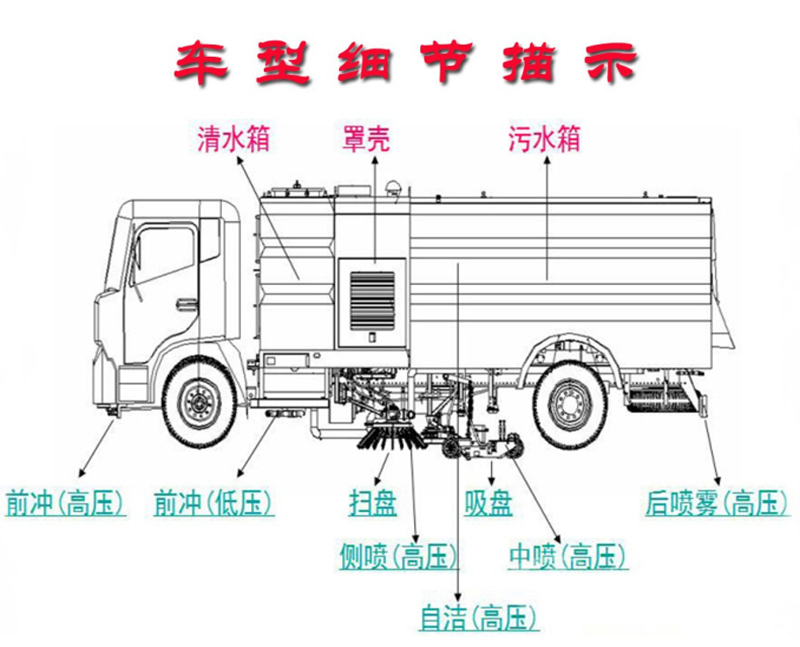 车型细节描示

清水箱

罩壳

污水箱

前冲(高压)

前冲(低压)

扫盘

吸盘

后喷雾(高压)

侧喷(高压)

中喷(高压)

自洁(高压)